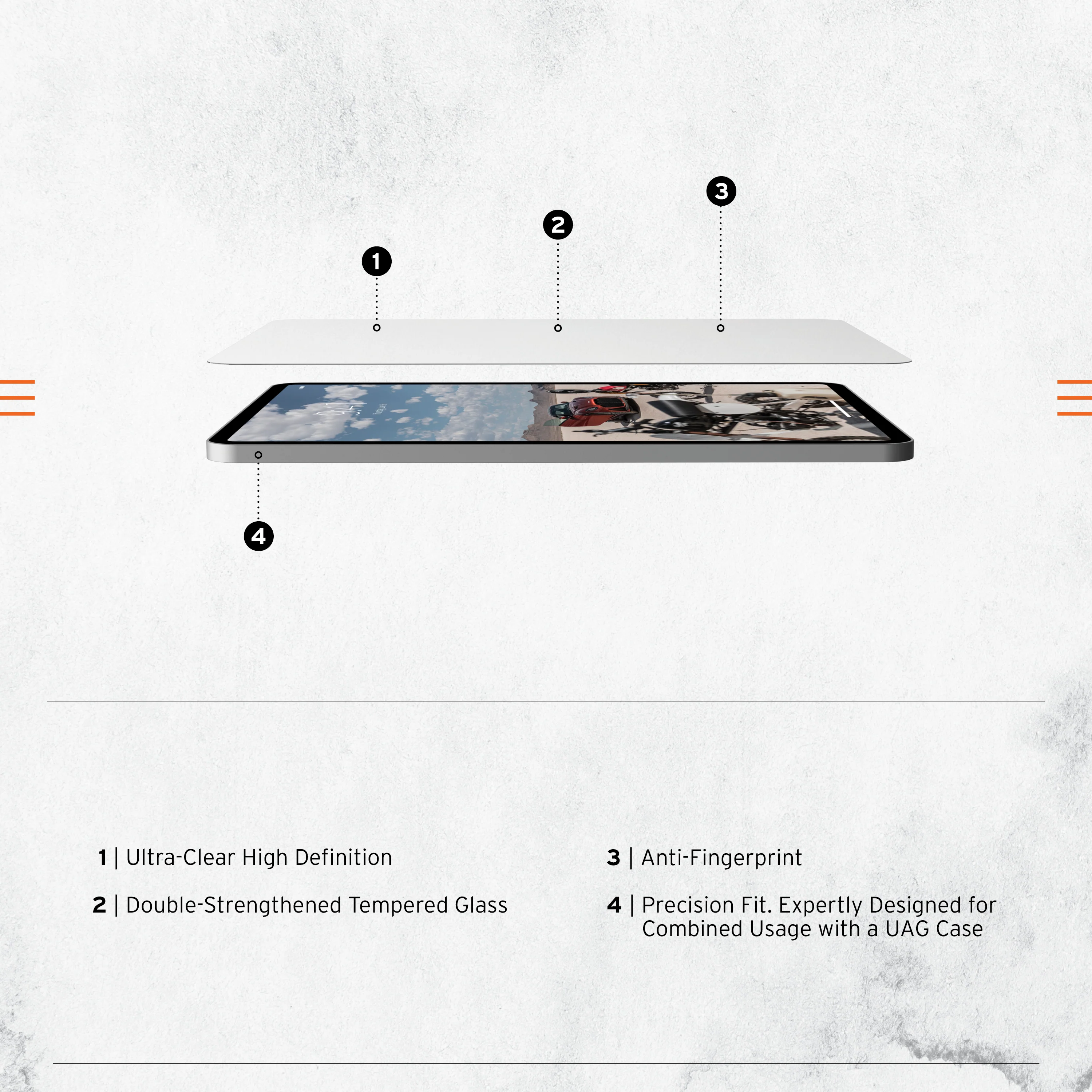 1
2
3
4

1 | Ultra-Clear High Definition

2 | Double-Strengthened Tempered Glass

3 | Anti-Fingerprint

4 | Precision Fit. Expertly Designed for Combined Usage with a UAG Case